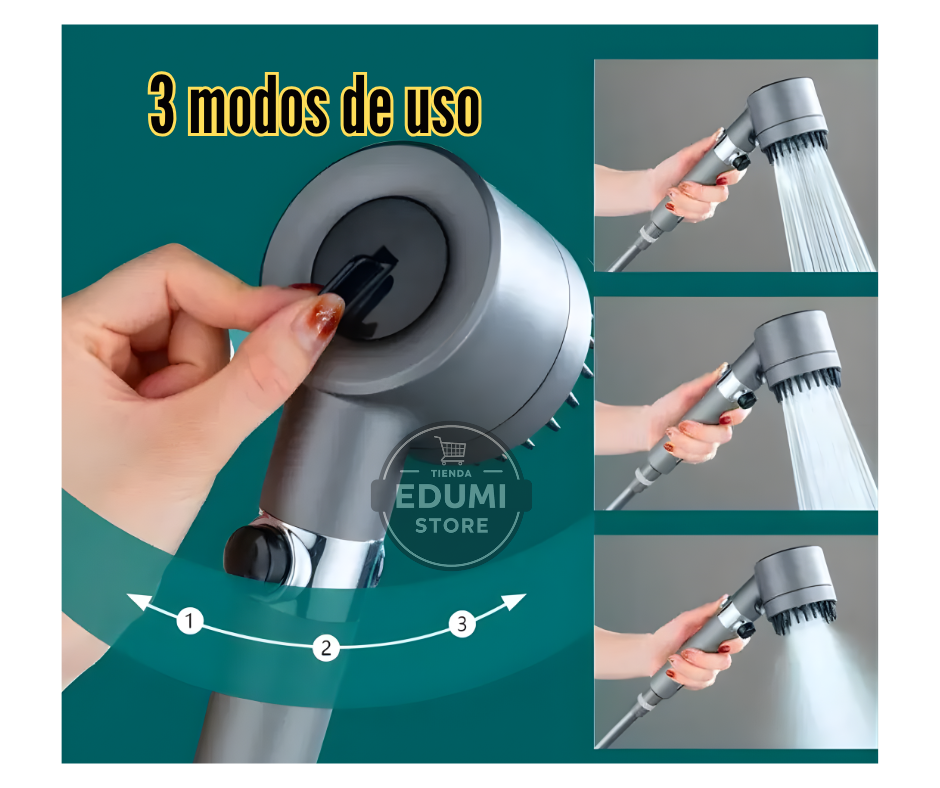 3 modos de uso

TIENDA
EDUMI
STORE

1
2
3